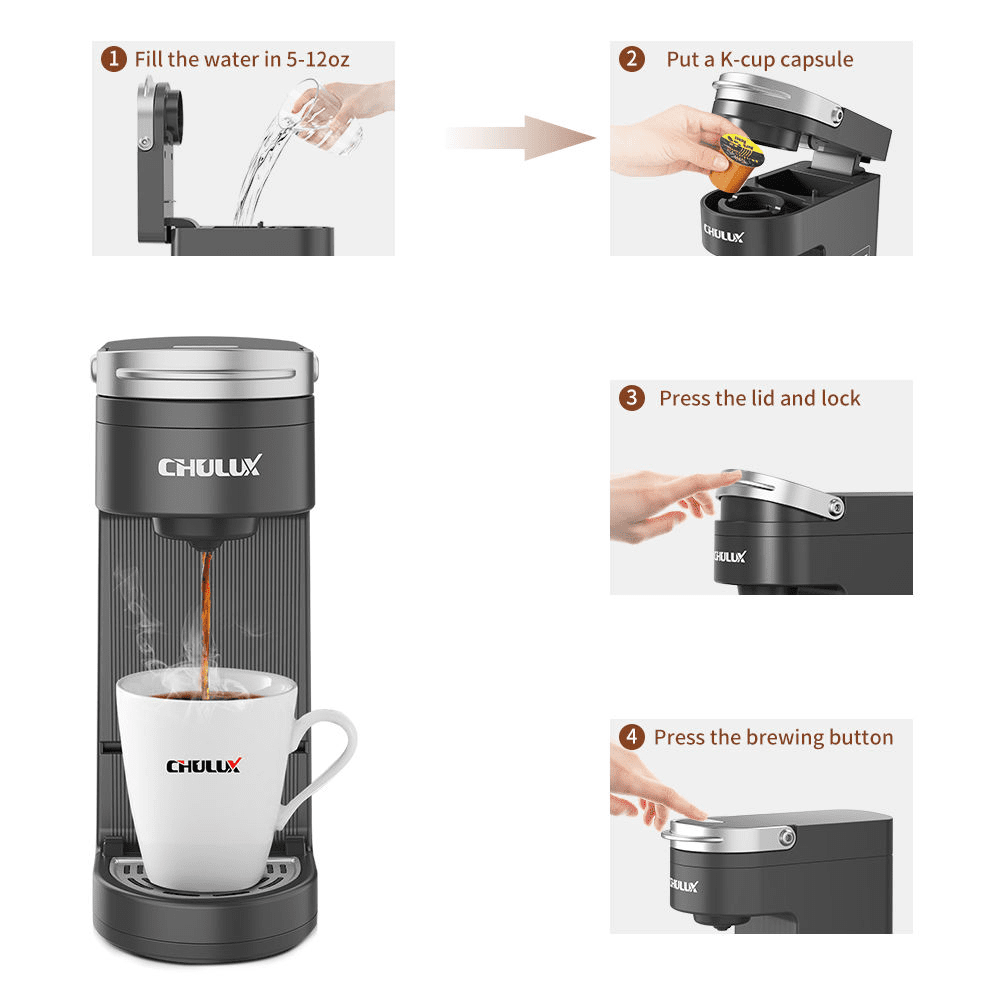 1 Fill the water in 5-12oz

2 Put a K-cup capsule

CHULUX

CHULUX

CHULUX

3 Press the lid and lock

CHULUX

4 Press the brewing button

CHULUX