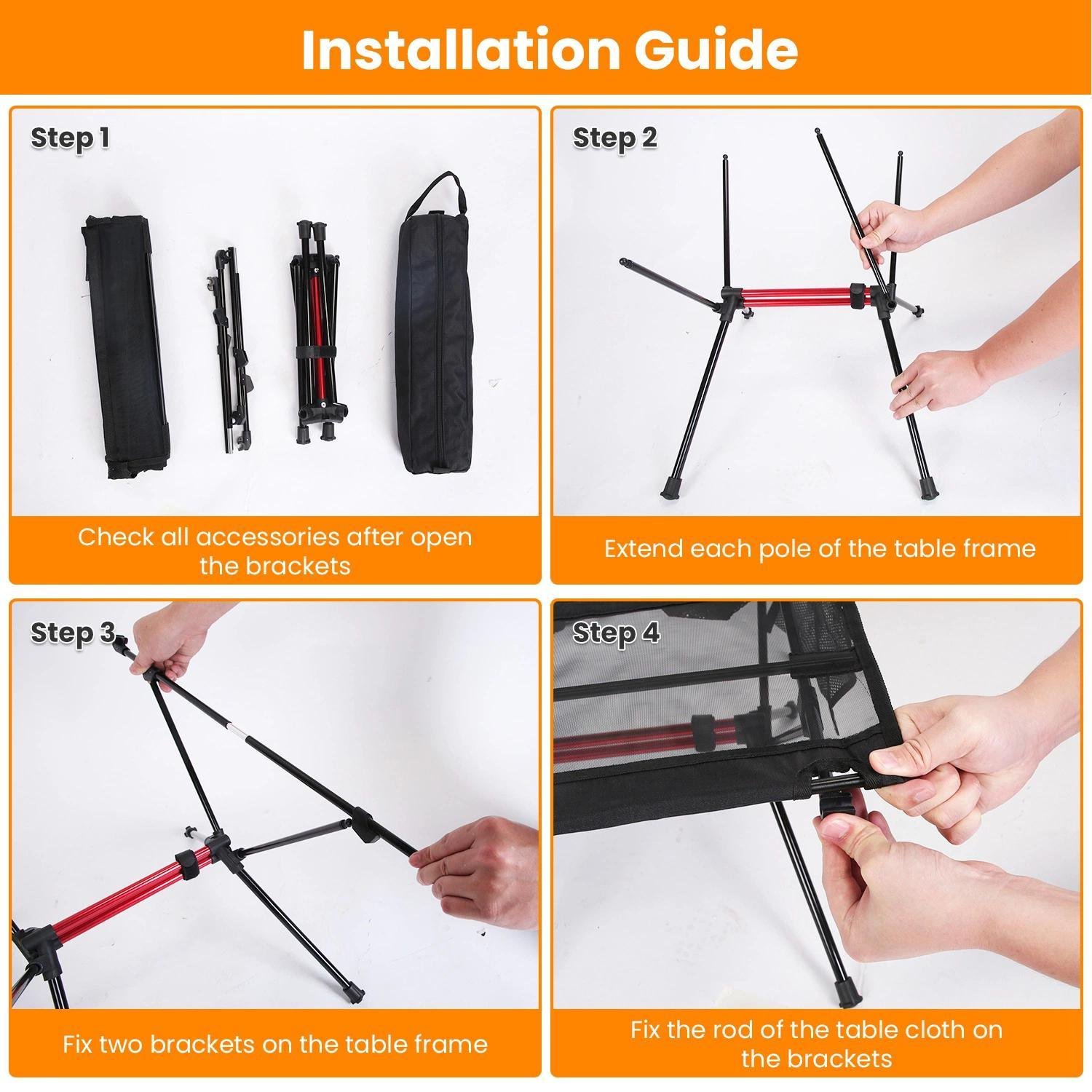 Installation Guide

Step 1

Check all accessories after open the brackets

Step 2

Extend each pole of the table frame

Step 3

Fix two brackets on the table frame

Step 4

Fix the rod of the table cloth on the brackets